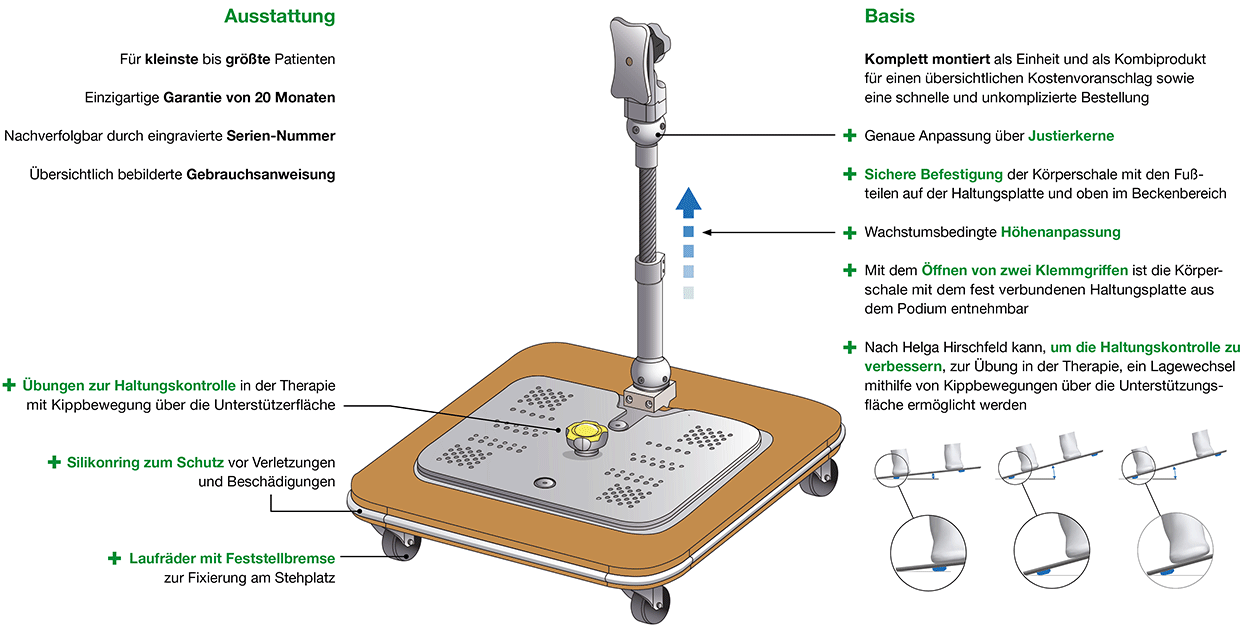 Ausstattung

Für kleinste bis größte Patienten

Einzigartige Garantie von 20 Monaten

Nachverfolgbar durch eingravierte Serien-Nummer

Übersichtlich bebilderte Gebrauchsanweisung

+ Übungen zur Haltungskontrolle in der Therapie mit Kippbewegung über die Unterstützerfläche

+ Silikonring zum Schutz vor Verletzungen und Beschädigungen

+ Laufräder mit Feststellbremse zur Fixierung am Stehplatz

Basis

Komplett montiert als Einheit und als Kombiprodukt für einen übersichtlichen Kostenvoranschlag sowie eine schnelle und unkomplizierte Bestellung

+ Genaue Anpassung über Justierkerne

+ Sichere Befestigung der Körperschale mit den Fußteilen auf der Haltungsplatte und oben im Beckenbereich

+ Wachstumsbedingte Höhenanpassung

+ Mit dem Öffnen von zwei Klemmgriffen ist die Körperschale mit dem fest verbundenen Haltungsplatte aus dem Podium entnehmbar

+ Nach Helga Hirschfeld kann, um die Haltungskontrolle zu verbessern, zur Übung in der Therapie, ein Lagewechsel mithilfe von Kippbewegungen über die Unterstützungsfläche ermöglicht werden